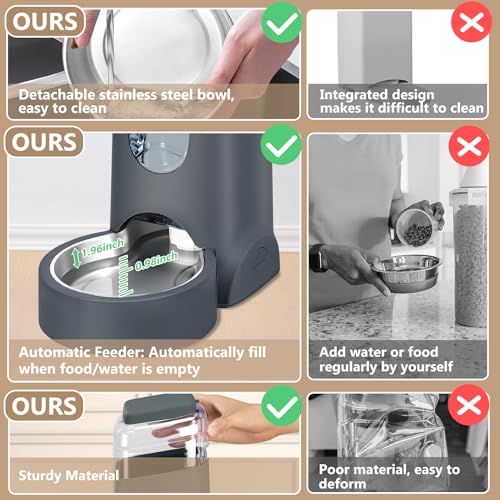 OURS

Detachable stainless steel bowl, easy to clean

Integrated design makes it difficult to clean

OURS

1.96inch

0.98inch

Automatic Feeder: Automatically fill when food/water is empty

Add water or food regularly by yourself

OURS

Sturdy Material

Poor material, easy to deform